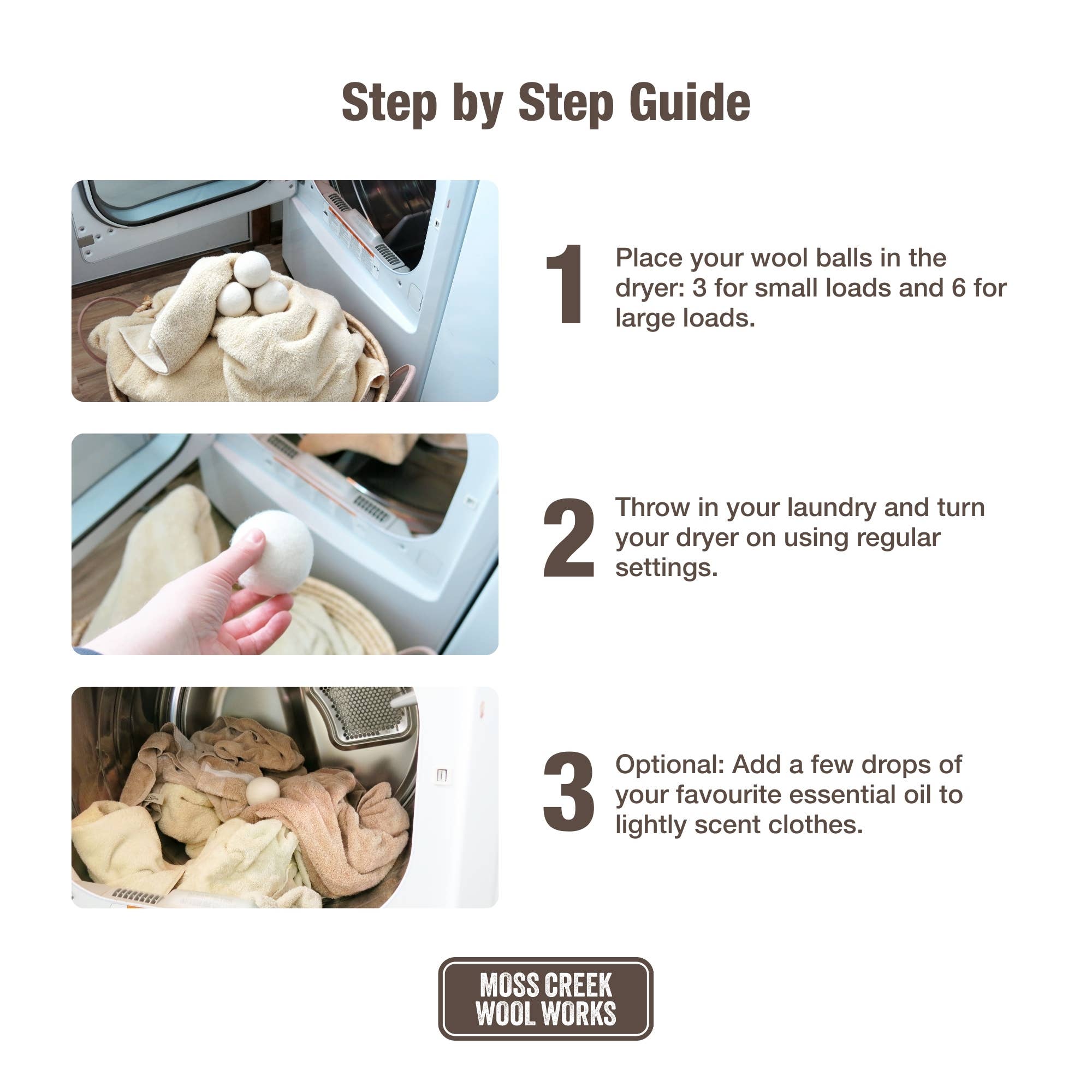 Step by Step Guide

1 Place your wool balls in the dryer: 3 for small loads and 6 for large loads.

2 Throw in your laundry and turn your dryer on using regular settings.

3 Optional: Add a few drops of your favourite essential oil to lightly scent clothes.

MOSS CREEK
WOOL WORKS